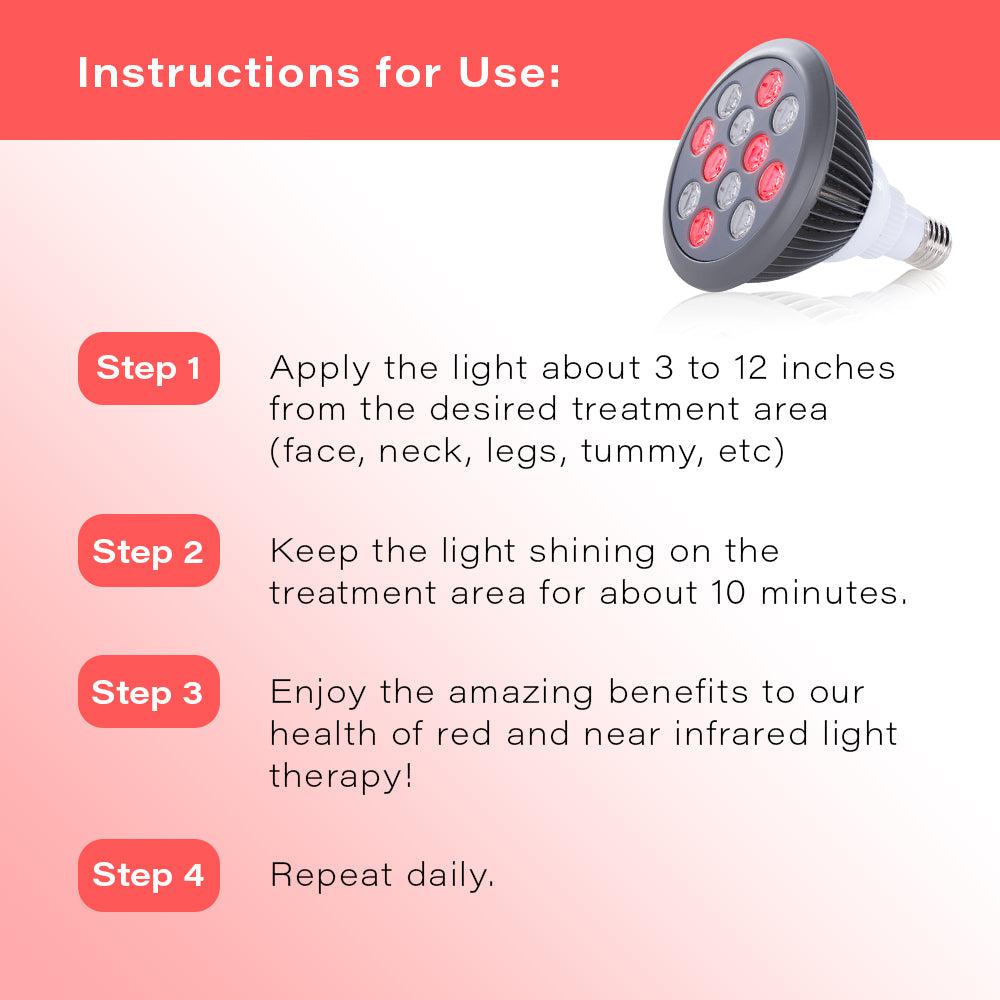 Instructions for Use:

Step 1

Apply the light about 3 to 12 inches from the desired treatment area (face, neck, legs, tummy, etc)

Step 2

Keep the light shining on the treatment area for about 10 minutes.

Step 3

Enjoy the amazing benefits to our health of red and near infrared light therapy!

Step 4

Repeat daily.