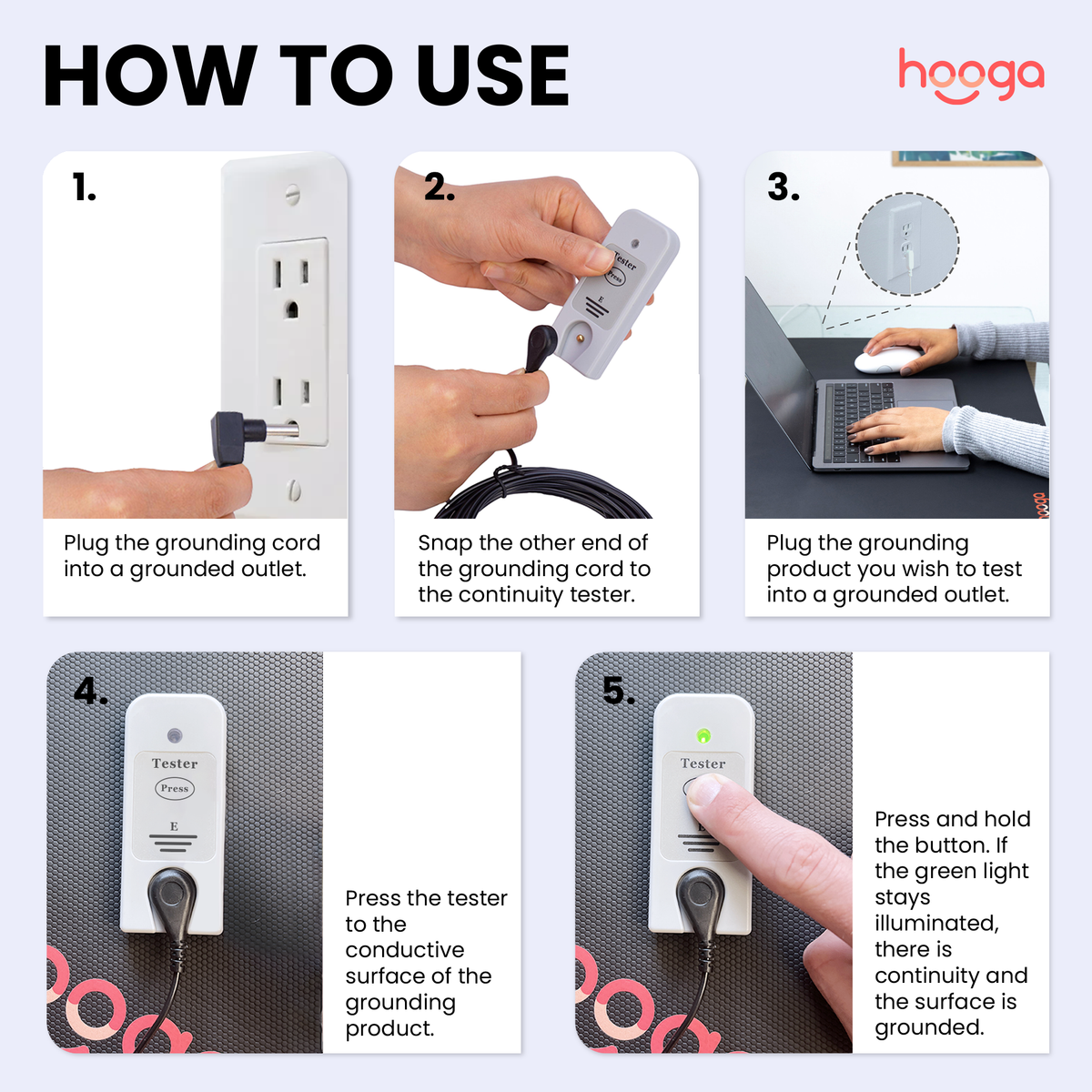 HOW TO USE

hooga

1.

Plug the grounding cord into a grounded outlet.

2.

Tester
Press
E

Snap the other end of the grounding cord to the continuity tester.

3.

Plug the grounding product you wish to test into a grounded outlet.

4.

Tester
Press
E

Press the tester to the conductive surface of the grounding product.

5.

Tester

Press and hold the button. If the green light stays illuminated, there is continuity and the surface is grounded.