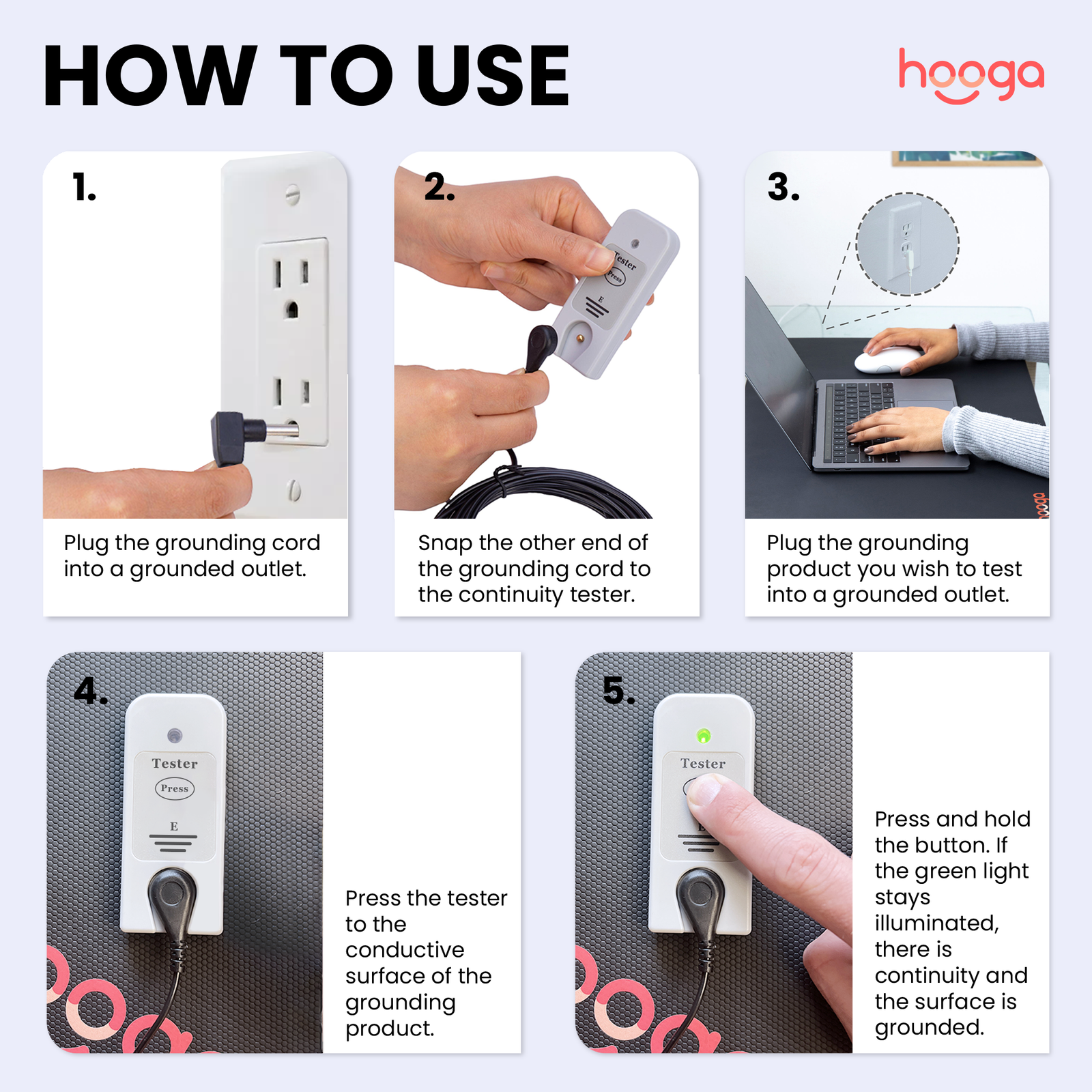 HOW TO USE

hooga

1.

Plug the grounding cord into a grounded outlet.

2.

Tester
Press
E

Snap the other end of the grounding cord to the continuity tester.

3.

Plug the grounding product you wish to test into a grounded outlet.

4.

Tester
Press
E

Press the tester to the conductive surface of the grounding product.

5.

Tester

Press and hold the button. If the green light stays illuminated, there is continuity and the surface is grounded.