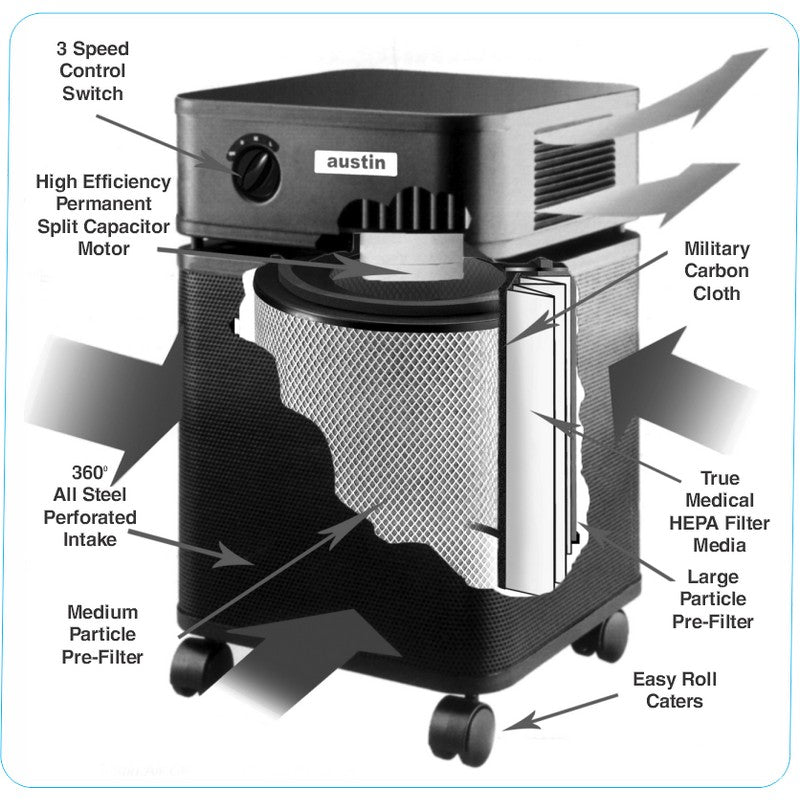 3 Speed Control Switch

austin

High Efficiency Permanent Split Capacitor Motor

Military Carbon Cloth

360° All Steel Perforated Intake

True Medical HEPA Filter Media

Large Particle Pre-Filter

Medium Particle Pre-Filter

Easy Roll Caters